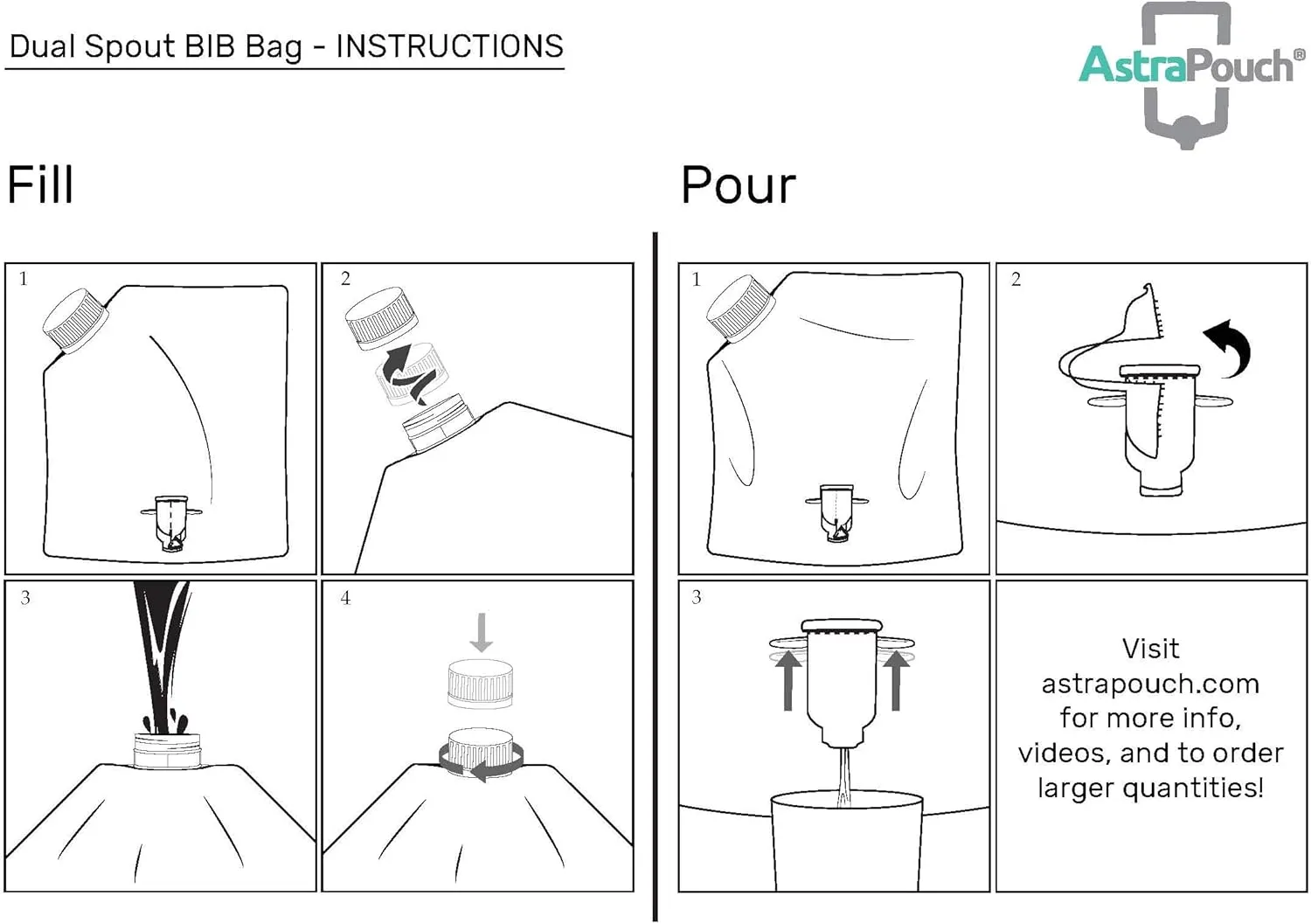 Dual Spout BIB Bag - INSTRUCTIONS

AstraPouch®

Fill

1

2

3

4

Pour

1

2

3

Visit astrapouch.com for more info, videos, and to order larger quantities!