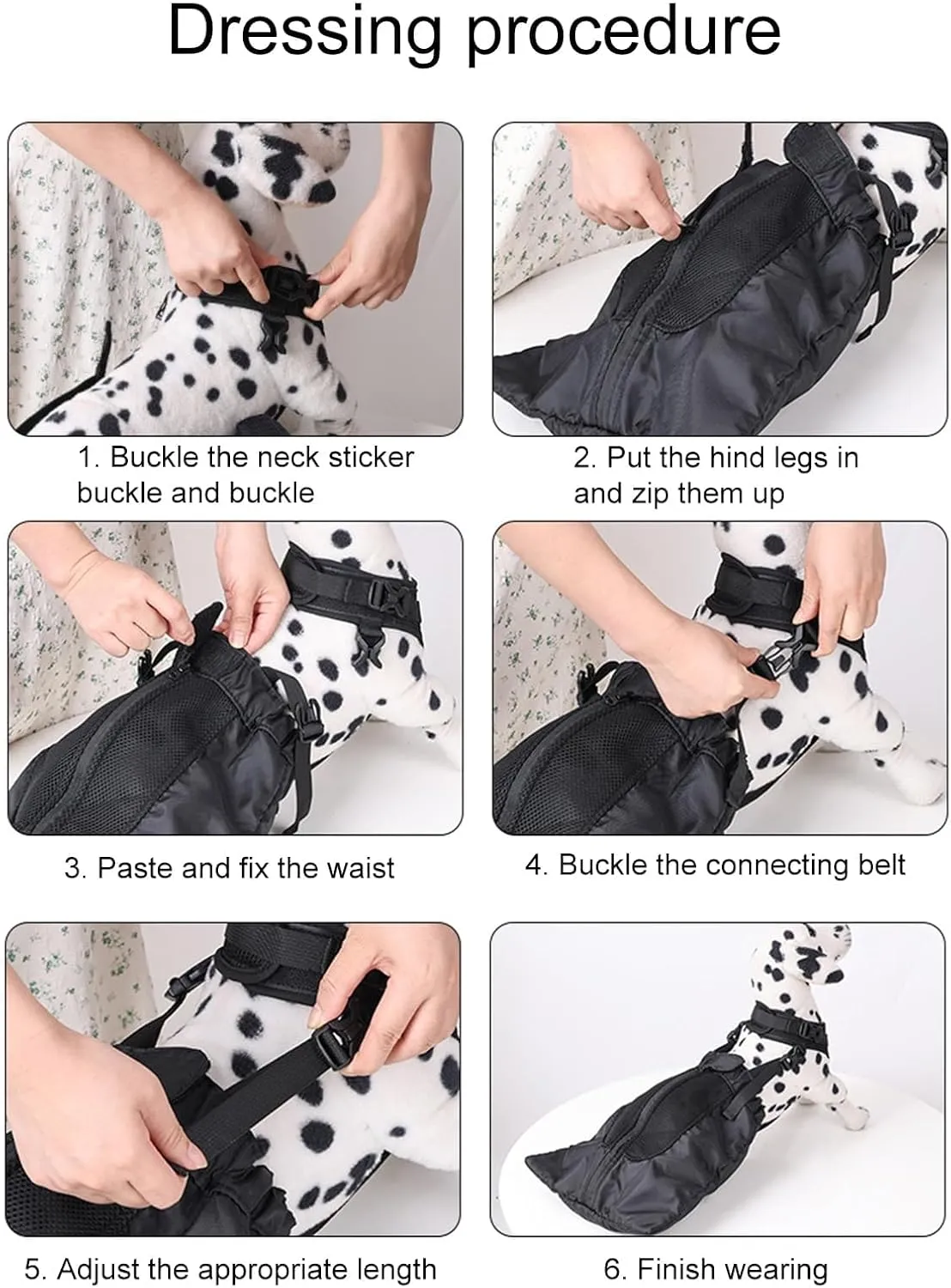 Dressing procedure

1. Buckle the neck sticker buckle and buckle

2. Put the hind legs in and zip them up

3. Paste and fix the waist

4. Buckle the connecting belt

5. Adjust the appropriate length

6. Finish wearing