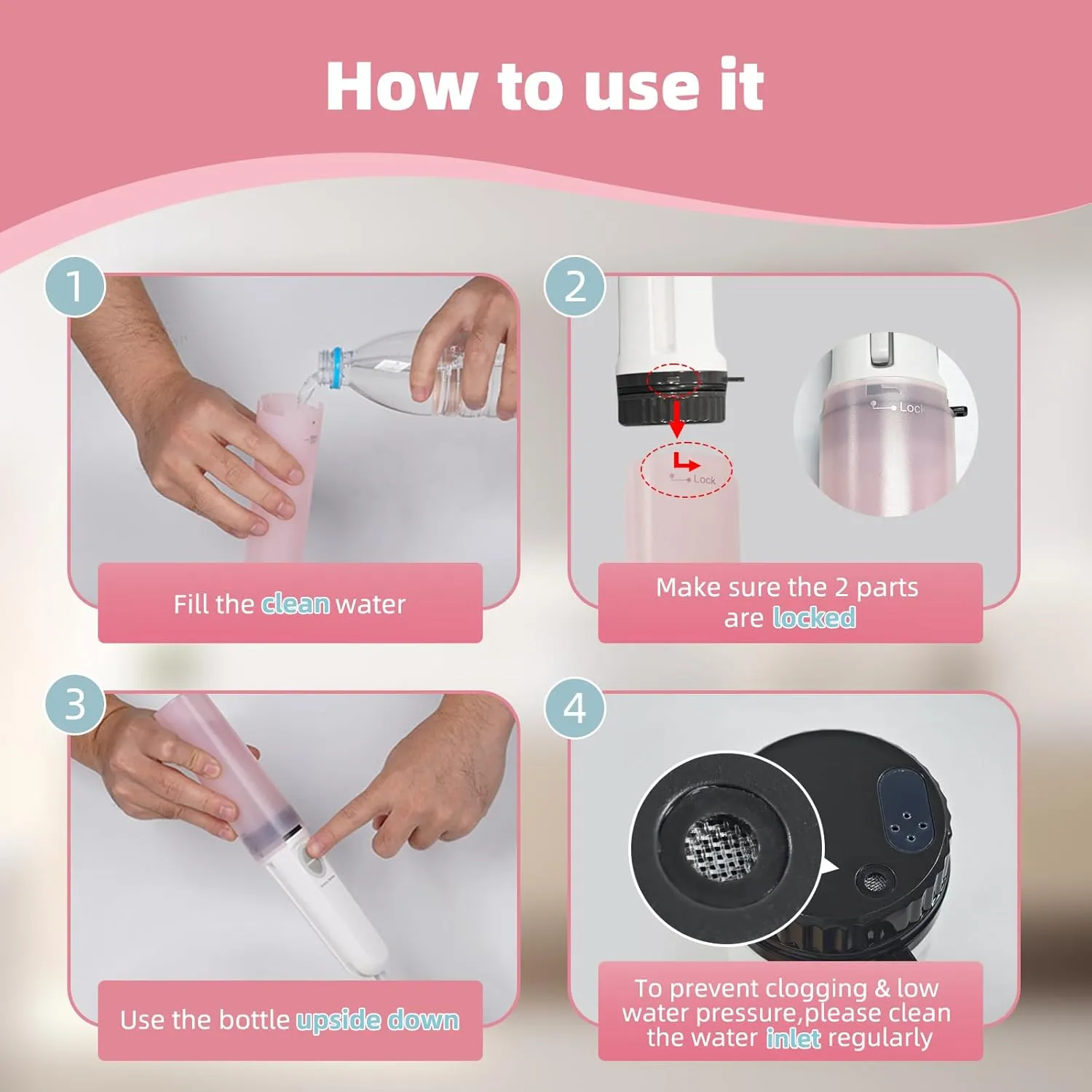 How to use it

1

Fill the clean water

2

Lock

Lock

Make sure the 2 parts are locked

3

Use the bottle upside down

4

To prevent clogging & low water pressure,please clean the water inlet regularly