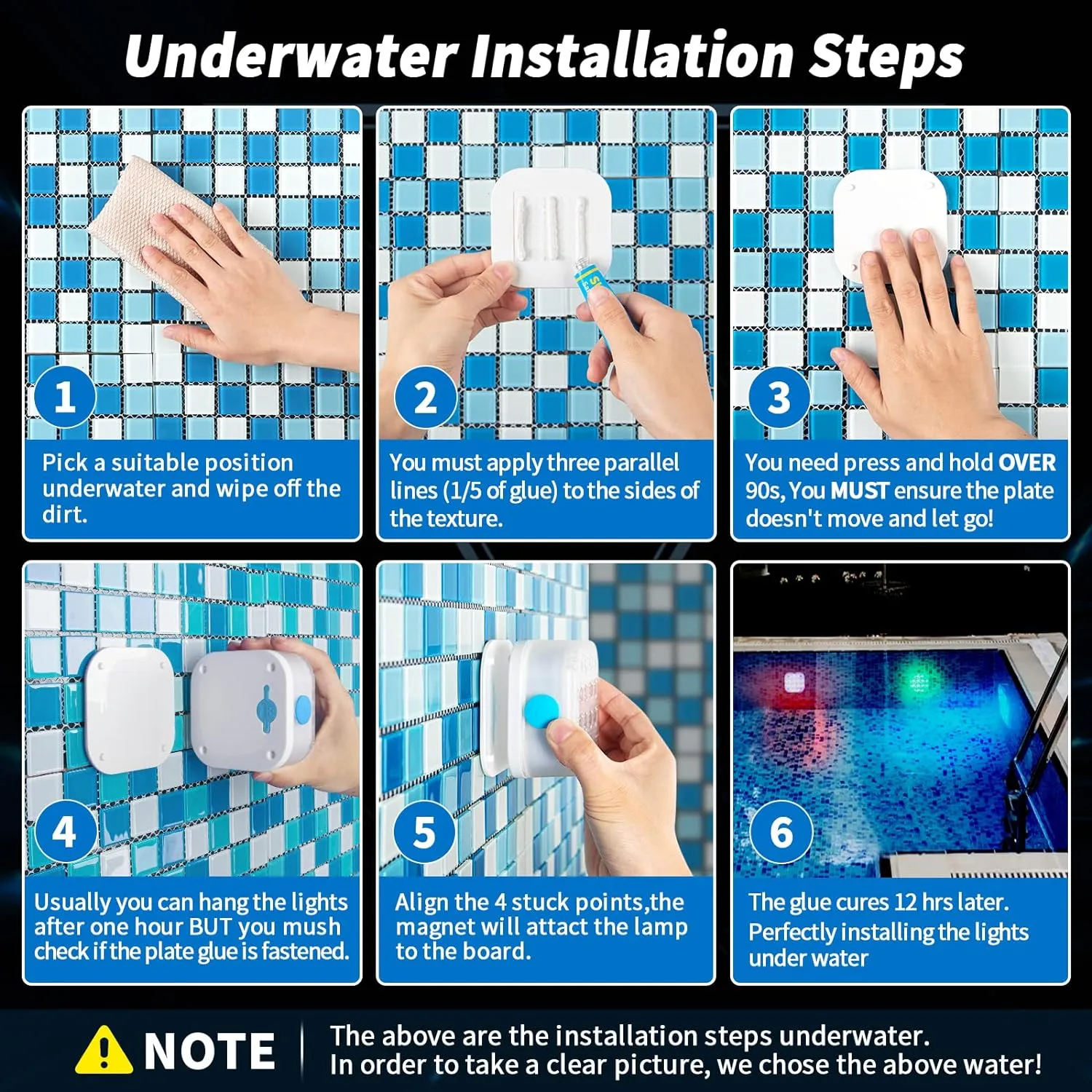 Underwater Installation Steps

1

Pick a suitable position underwater and wipe off the dirt.

2

You must apply three parallel lines (1/5 of glue) to the sides of the texture.

3

You need press and hold OVER 90s, You MUST ensure the plate doesn't move and let go!

4

Usually you can hang the lights after one hour BUT you mush check if the plate glue is fastened.

5

Align the 4 stuck points,the magnet will attact the lamp to the board.

6

The glue cures 12 hrs later. Perfectly installing the lights under water

NOTE

The above are the installation steps underwater.
In order to take a clear picture, we chose the above water!