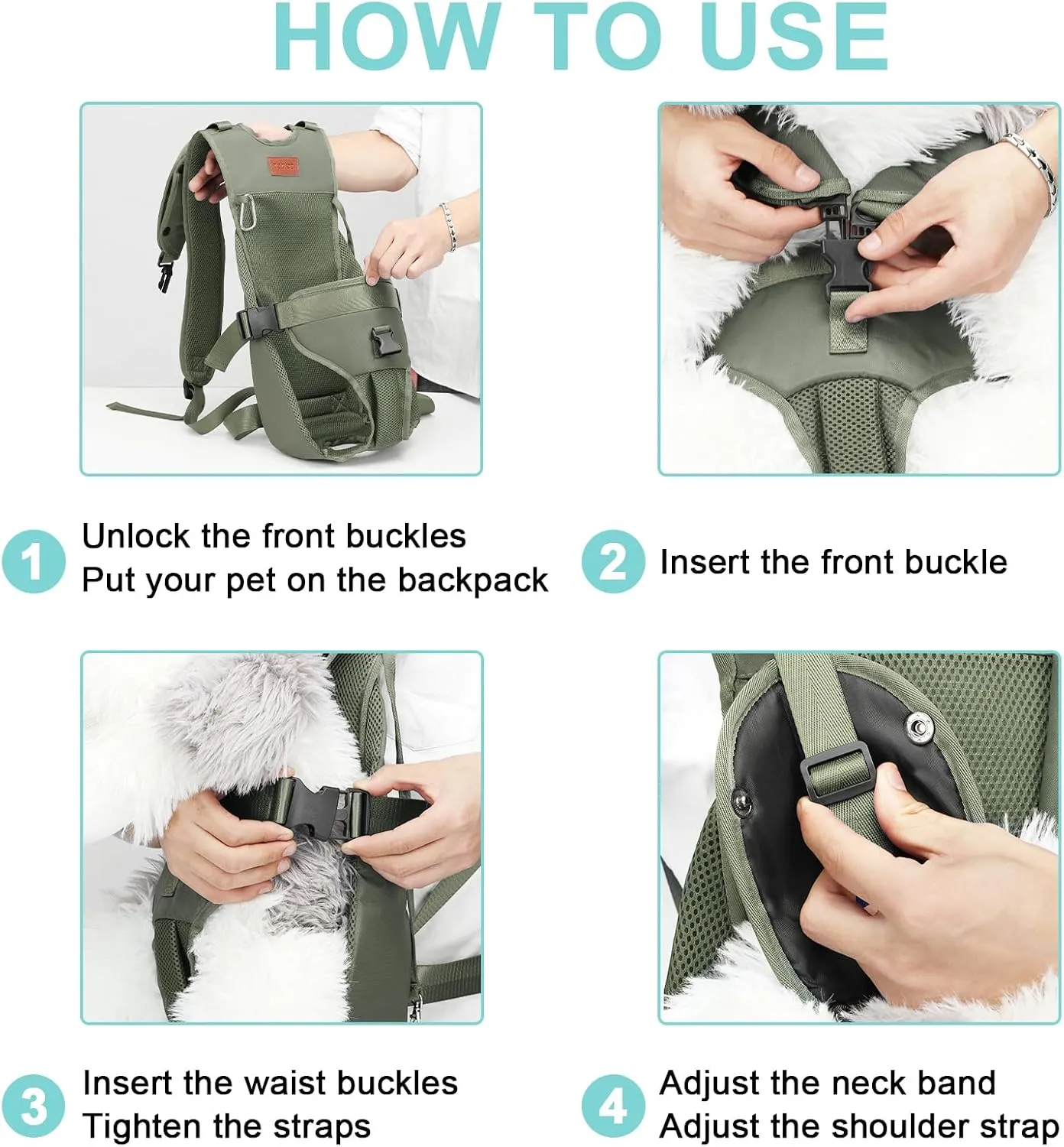 HOW TO USE

1 Unlock the front buckles
Put your pet on the backpack

2 Insert the front buckle

3 Insert the waist buckles
Tighten the straps

4 Adjust the neck band
Adjust the shoulder strap