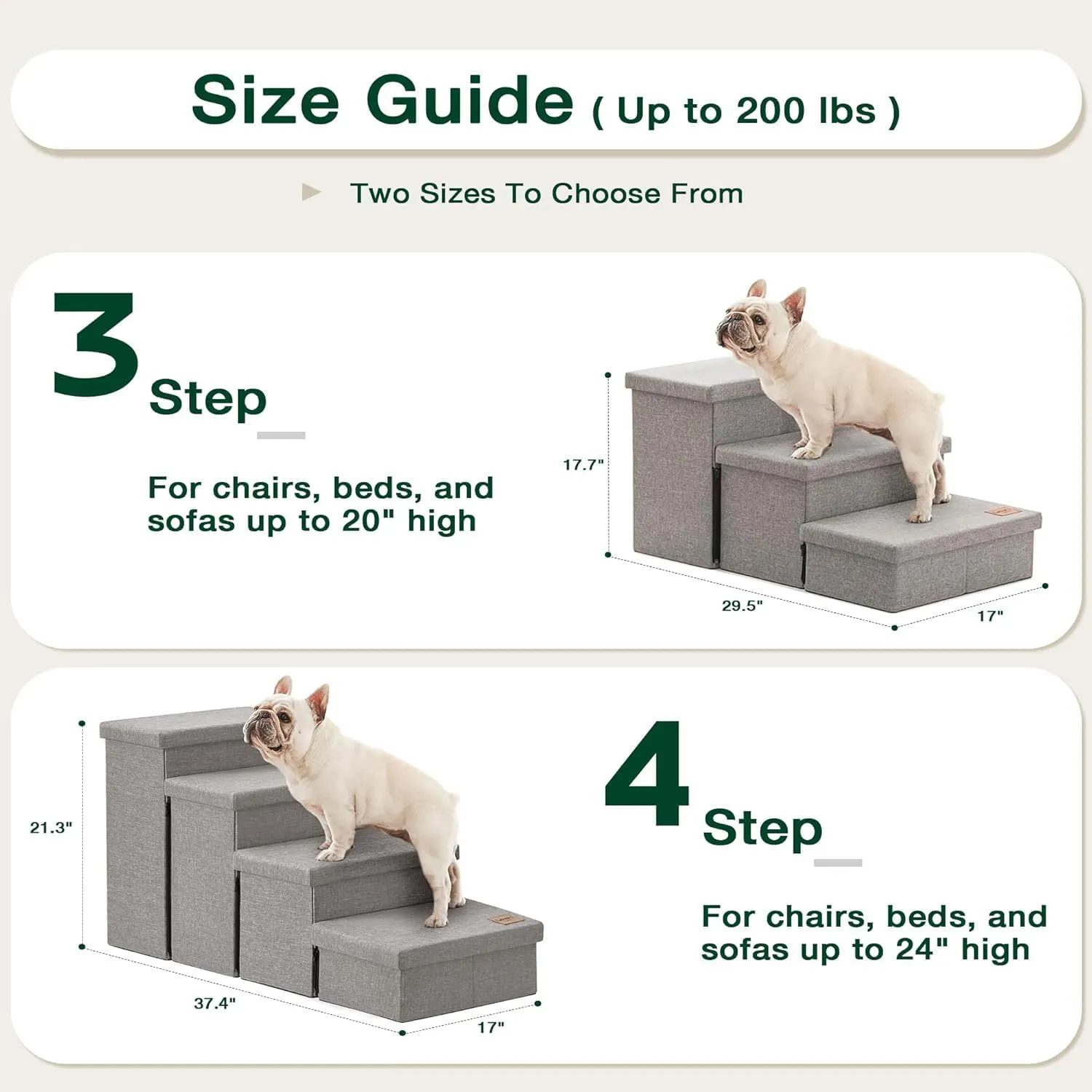 Size Guide ( Up to 200 lbs )

Two Sizes To Choose From

3 Step

For chairs, beds, and sofas up to 20" high

17.7"

29.5"

17"

21.3"

37.4"

17"

4 Step

For chairs, beds, and sofas up to 24" high