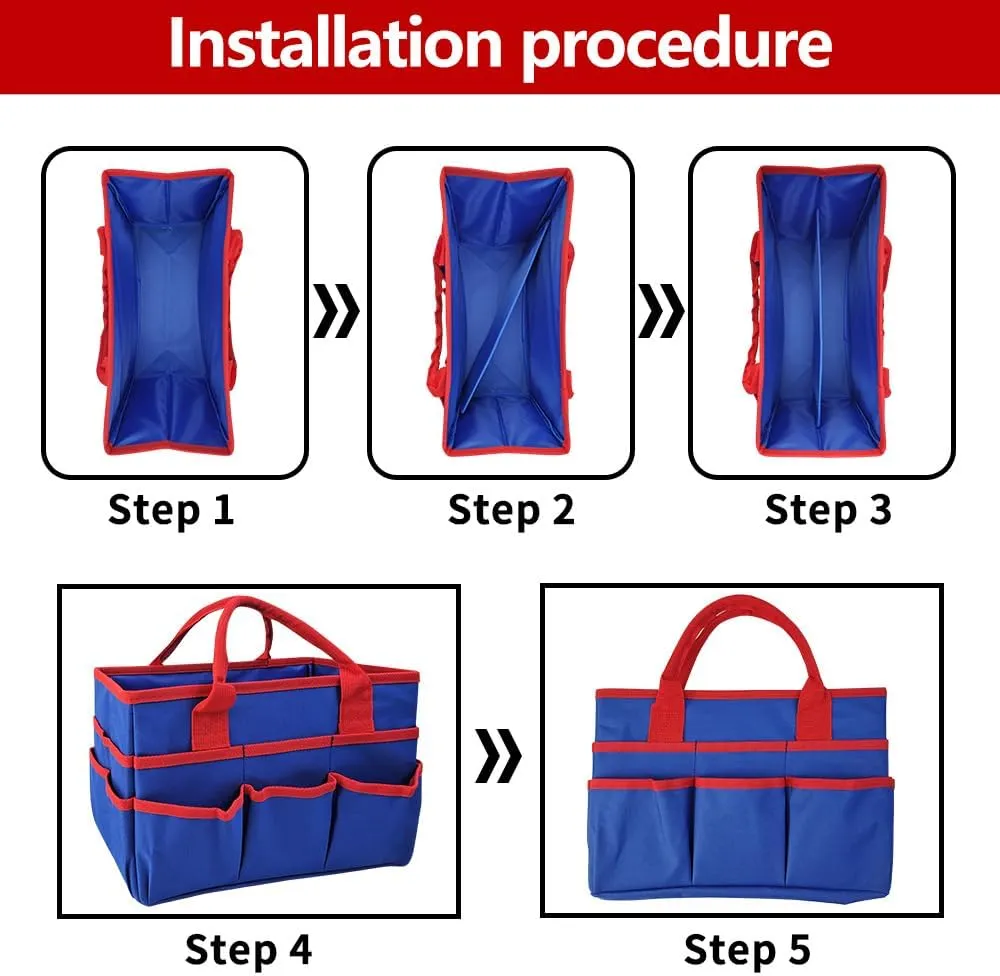 Installation procedure

Step 1

Step 2

Step 3

Step 4

Step 5