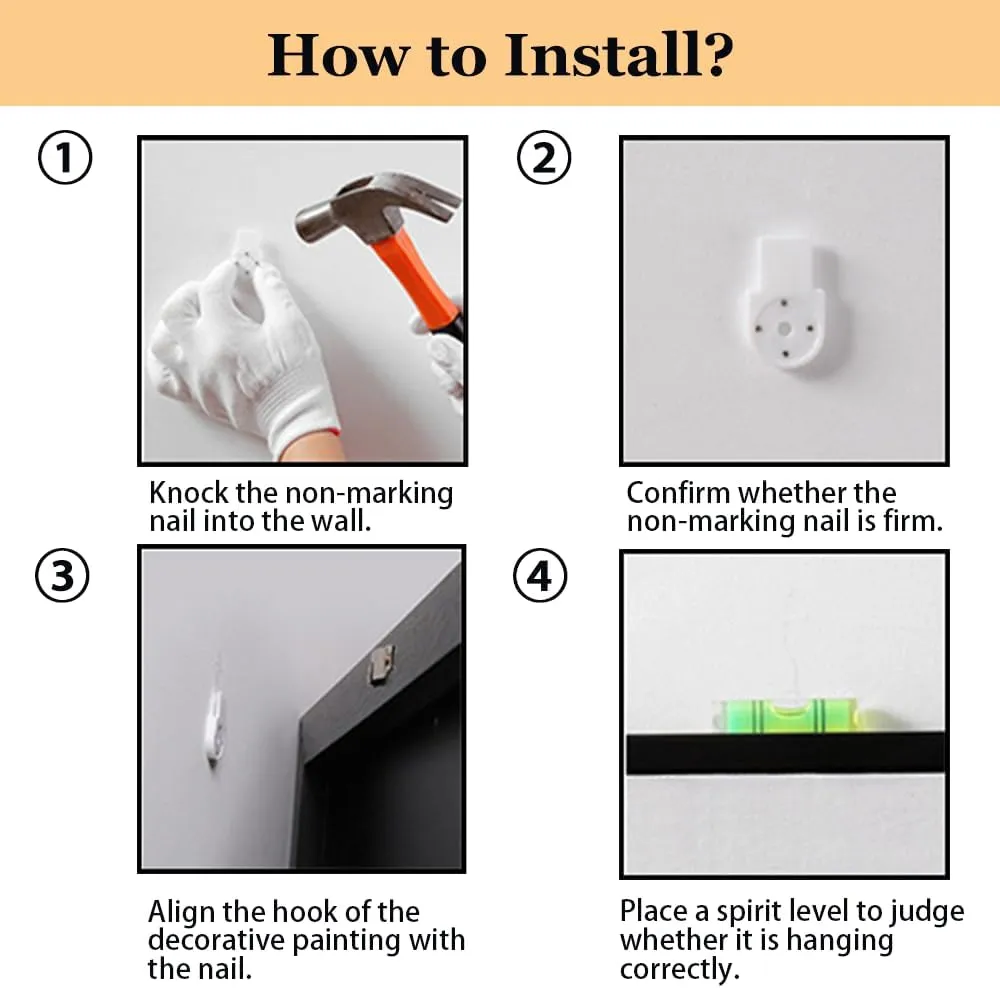 How to Install?

①

Knock the non-marking nail into the wall.

②

Confirm whether the non-marking nail is firm.

③

Align the hook of the decorative painting with the nail.

④

Place a spirit level to judge whether it is hanging correctly.