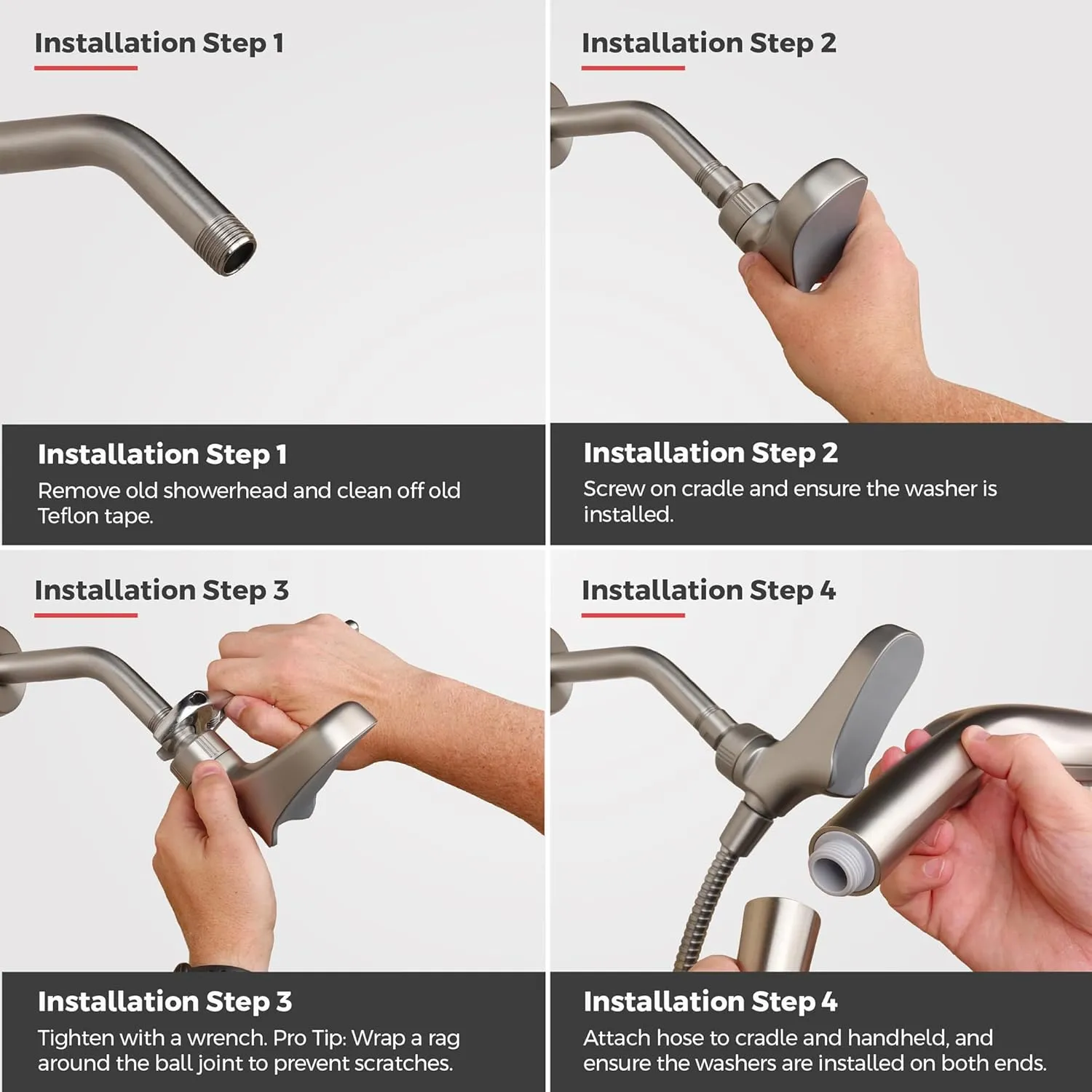 Installation Step 1

Installation Step 1
Remove old showerhead and clean off old Teflon tape.

Installation Step 2

Installation Step 2
Screw on cradle and ensure the washer is installed.

Installation Step 3

Installation Step 3
Tighten with a wrench. Pro Tip: Wrap a rag around the ball joint to prevent scratches.

Installation Step 4

Installation Step 4
Attach hose to cradle and handheld, and ensure the washers are installed on both ends.