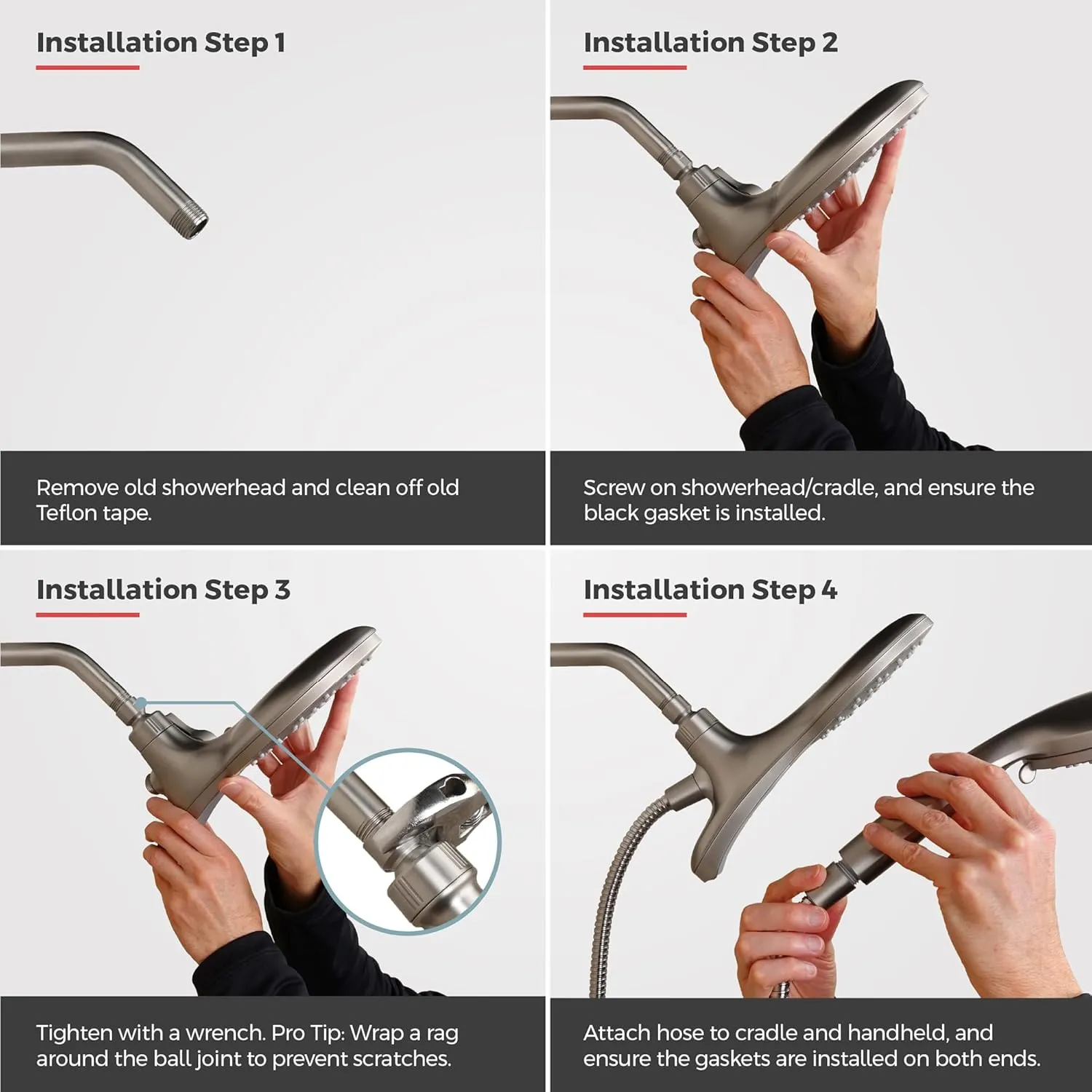 Installation Step 1

Remove old showerhead and clean off old Teflon tape.

Installation Step 2

Screw on showerhead/cradle, and ensure the black gasket is installed.

Installation Step 3

Tighten with a wrench. Pro Tip: Wrap a rag around the ball joint to prevent scratches.

Installation Step 4

Attach hose to cradle and handheld, and ensure the gaskets are installed on both ends.