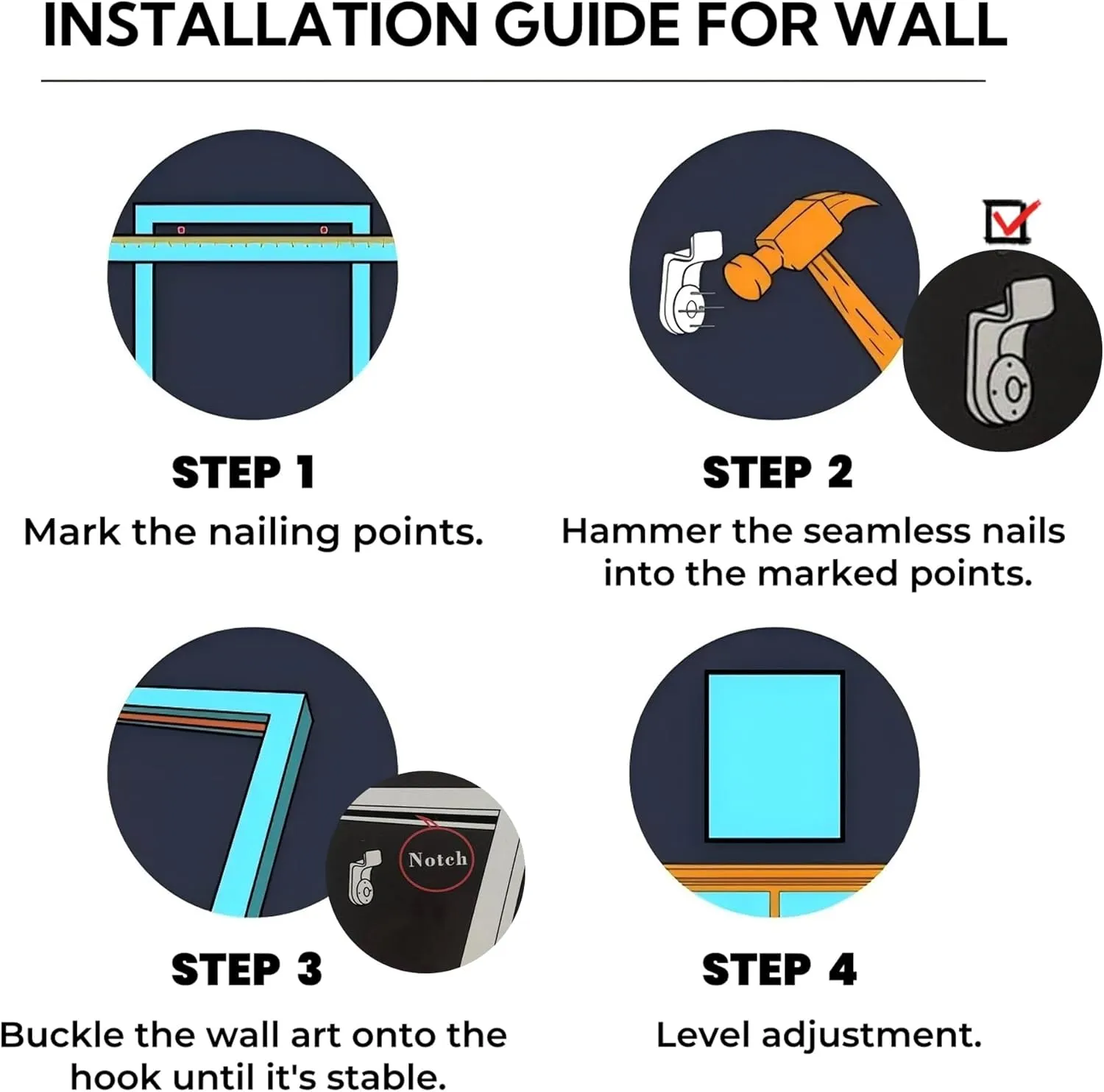 INSTALLATION GUIDE FOR WALL

STEP 1
Mark the nailing points.

STEP 2
Hammer the seamless nails into the marked points.

Notch

STEP 3
Buckle the wall art onto the hook until it's stable.

STEP 4
Level adjustment.