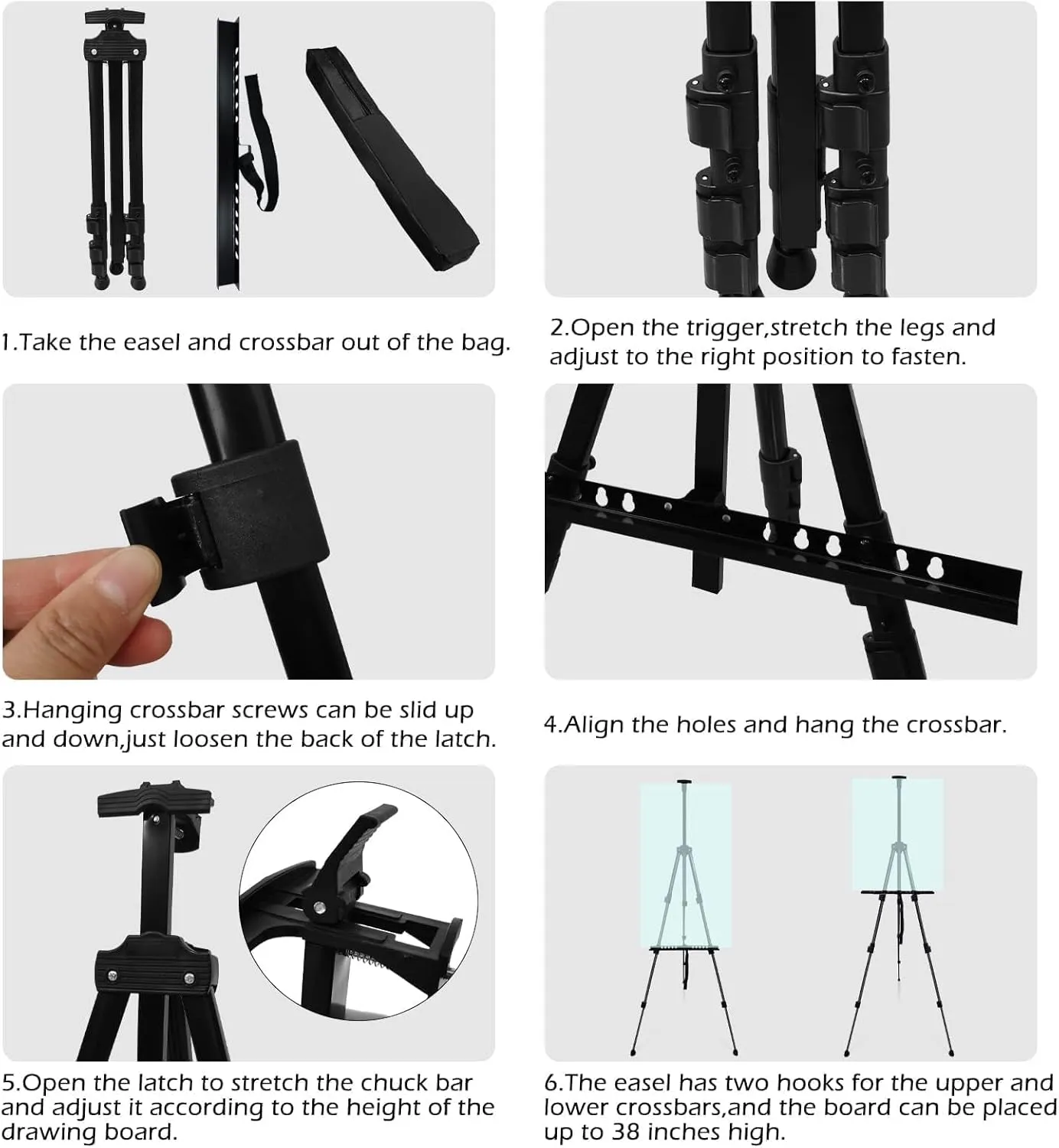 1.Take the easel and crossbar out of the bag.

2.Open the trigger,stretch the legs and adjust to the right position to fasten.

3.Hanging crossbar screws can be slid up and down,just loosen the back of the latch.

4.Align the holes and hang the crossbar.

5.Open the latch to stretch the chuck bar and adjust it according to the height of the drawing board.

6.The easel has two hooks for the upper and lower crossbars,and the board can be placed up to 38 inches high.